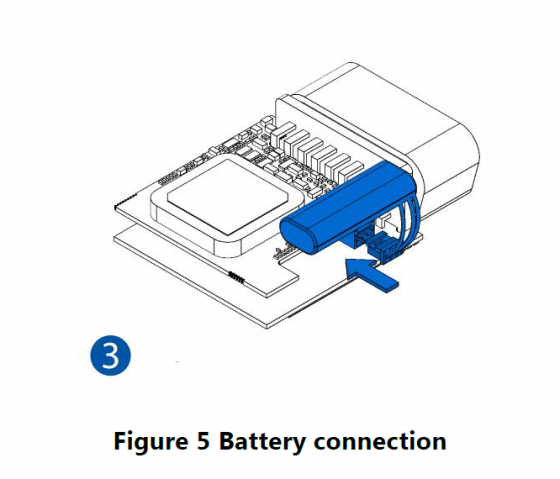 3

Figure 5 Battery connection