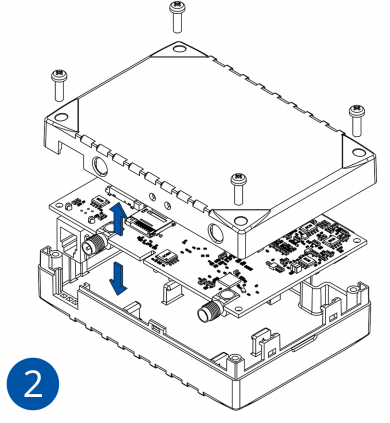 2