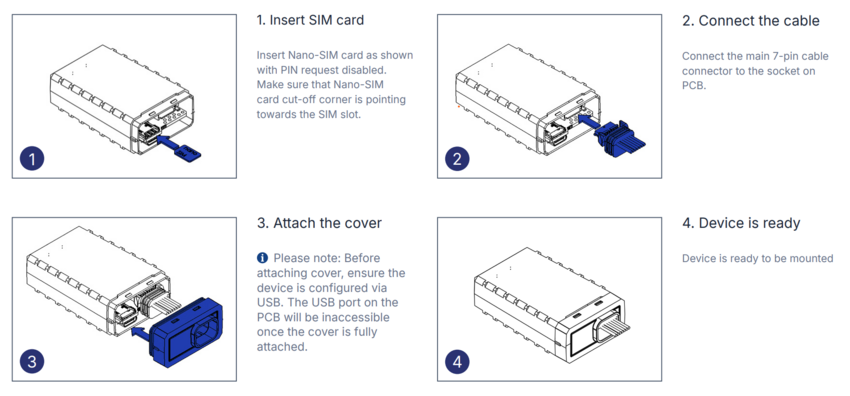 1

1. Insert SIM card

Insert Nano-SIM card as shown with PIN request disabled. Make sure that Nano-SIM card cut-off corner is pointing towards the SIM slot.

2

2. Connect the cable

Connect the main 7-pin cable connector to the socket on PCB.

3

3. Attach the cover

Please note: Before attaching cover, ensure the device is configured via USB. The USB port on the PCB will be inaccessible once the cover is fully attached.

4

4. Device is ready

Device is ready to be mounted