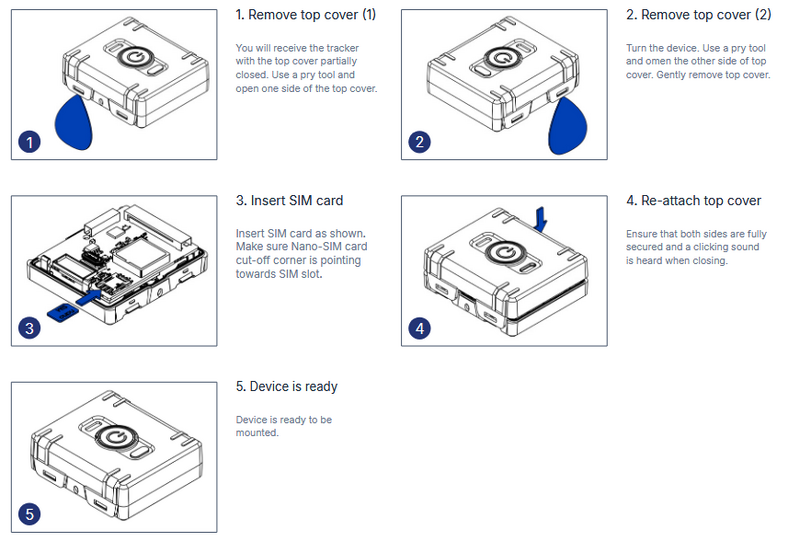 1

1. Remove top cover (1)

You will receive the tracker with the top cover partially closed. Use a pry tool and open one side of the top cover.

2

2. Remove top cover (2)

Turn the device. Use a pry tool and omen the other side of top cover. Gently remove top cover.

3

3. Insert SIM card

Insert SIM card as shown. Make sure Nano-SIM card cut-off corner is pointing towards SIM slot.

4

4. Re-attach top cover

Ensure that both sides are fully secured and a clicking sound is heard when closing.

5

5. Device is ready

Device is ready to be mounted.