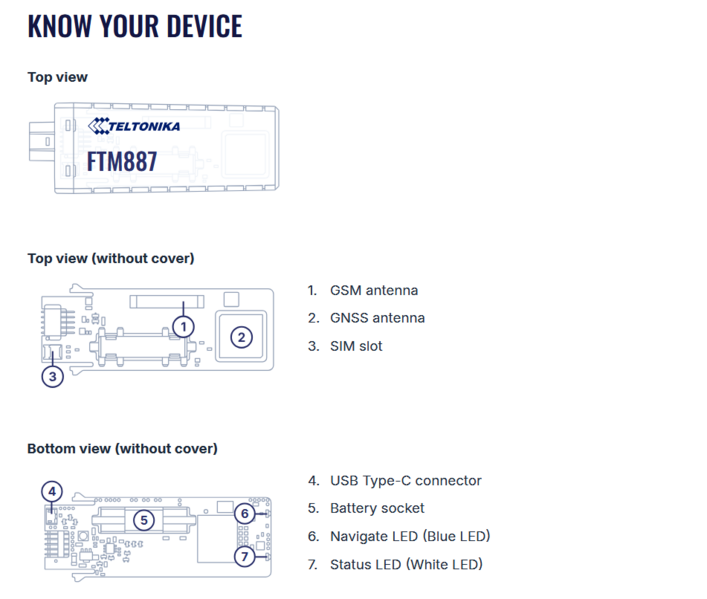 KNOW YOUR DEVICE

Top view

TELTONIKA
FTM887

Top view (without cover)

1
2
3

1. GSM antenna
2. GNSS antenna
3. SIM slot

Bottom view (without cover)

4
5
6
7

4. USB Type-C connector
5. Battery socket
6. Navigate LED (Blue LED)
7. Status LED (White LED)